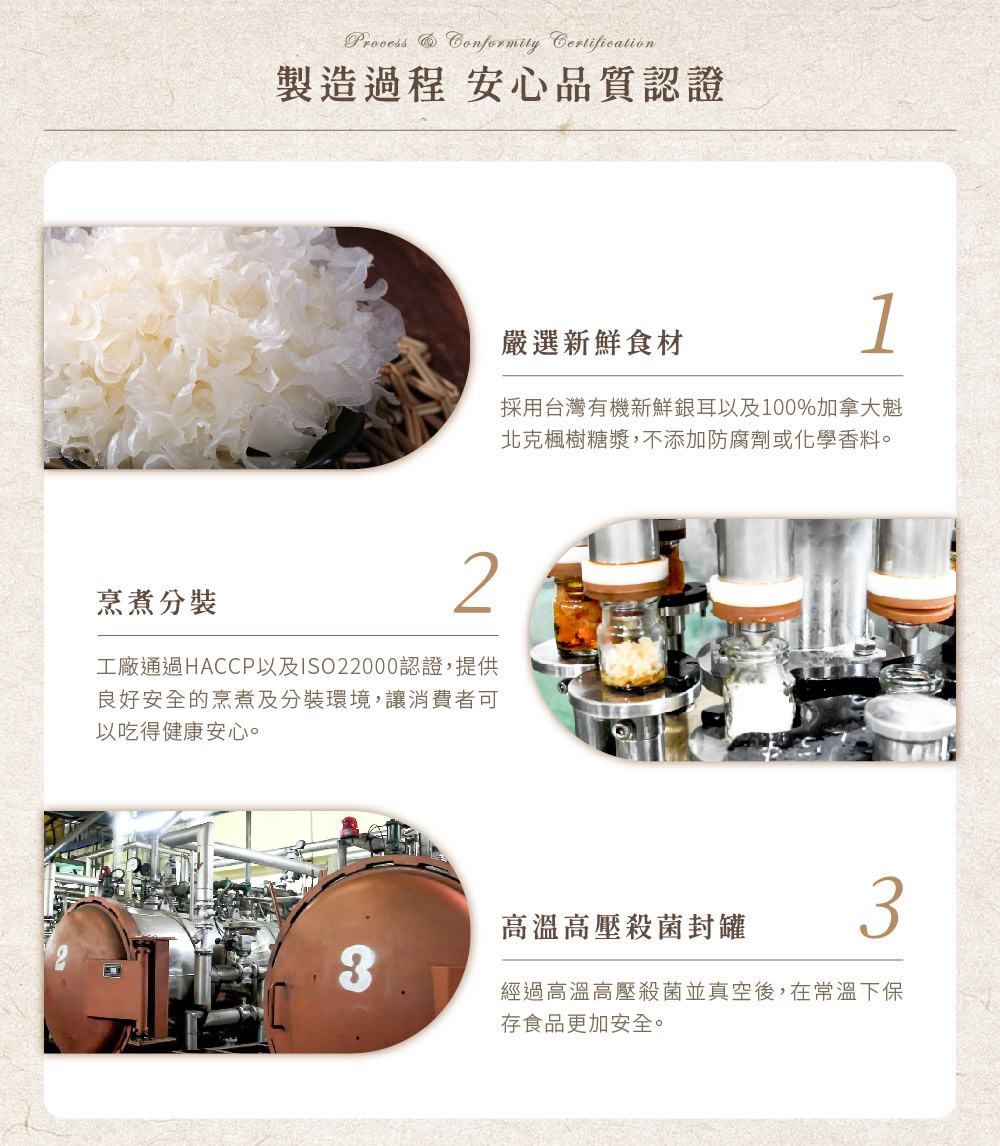 Process & Conformity Certification
製造過程 安心品質認證

嚴選新鮮食材
1
採用台灣有機新鮮銀耳以及100%加拿大魁北克楓樹糖漿，不添加防腐劑或化學香料。

烹煮分裝
2
工廠通過HACCP以及ISO22000認證，提供良好安全的烹煮及分裝環境，讓消費者可以吃得健康安心。

2
3

高溫高壓殺菌封罐
3
經過高溫高壓殺菌並真空後，在常溫下保存食品更加安全。